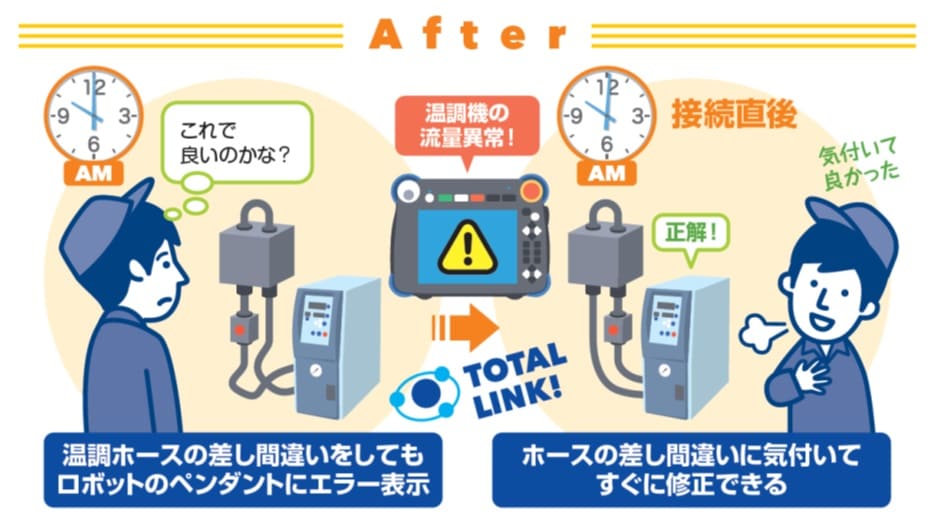 After

12
9 3
6
AM

これで良いのかな?

温調機の流量異常!

12
9 3
6
AM

接続直後

気付いて良かった

正解!

TOTAL LINK!

温調ホースの差し間違いをしてもロボットのペンダントにエラー表示

ホースの差し間違いに気付いてすぐに修正できる